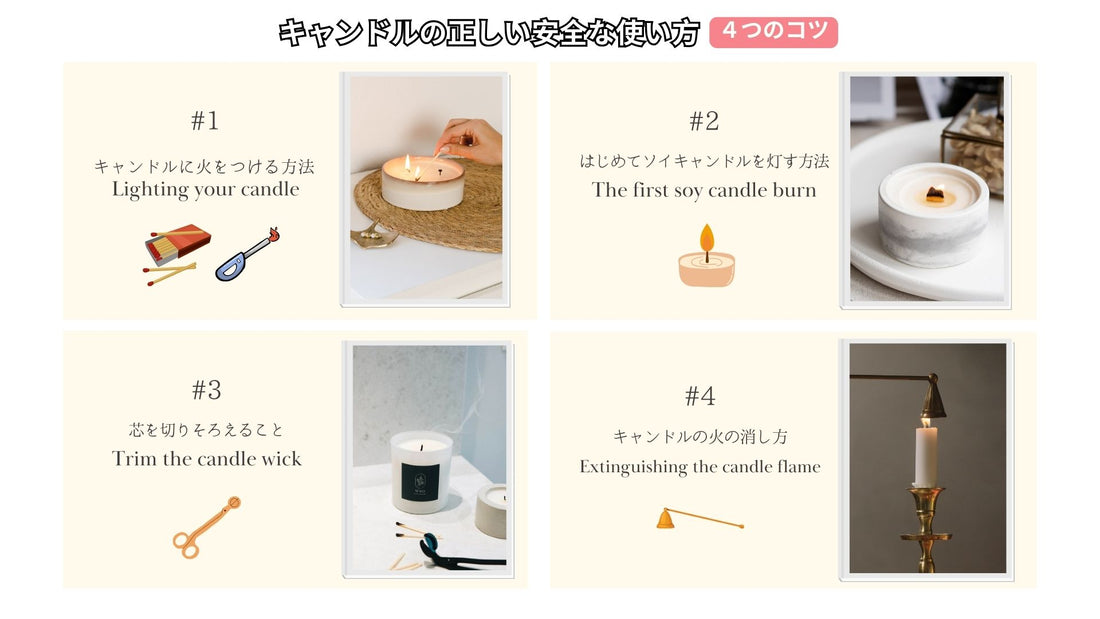 キャンドルの正しい安全な使い方 ４つのコツ

#1
キャンドルに火をつける方法
Lighting your candle

#2
はじめてソイキャンドルを灯す方法
The first soy candle burn

#3
芯を切りそろえること
Trim the candle wick

#4
キャンドルの火の消し方
Extinguishing the candle flame